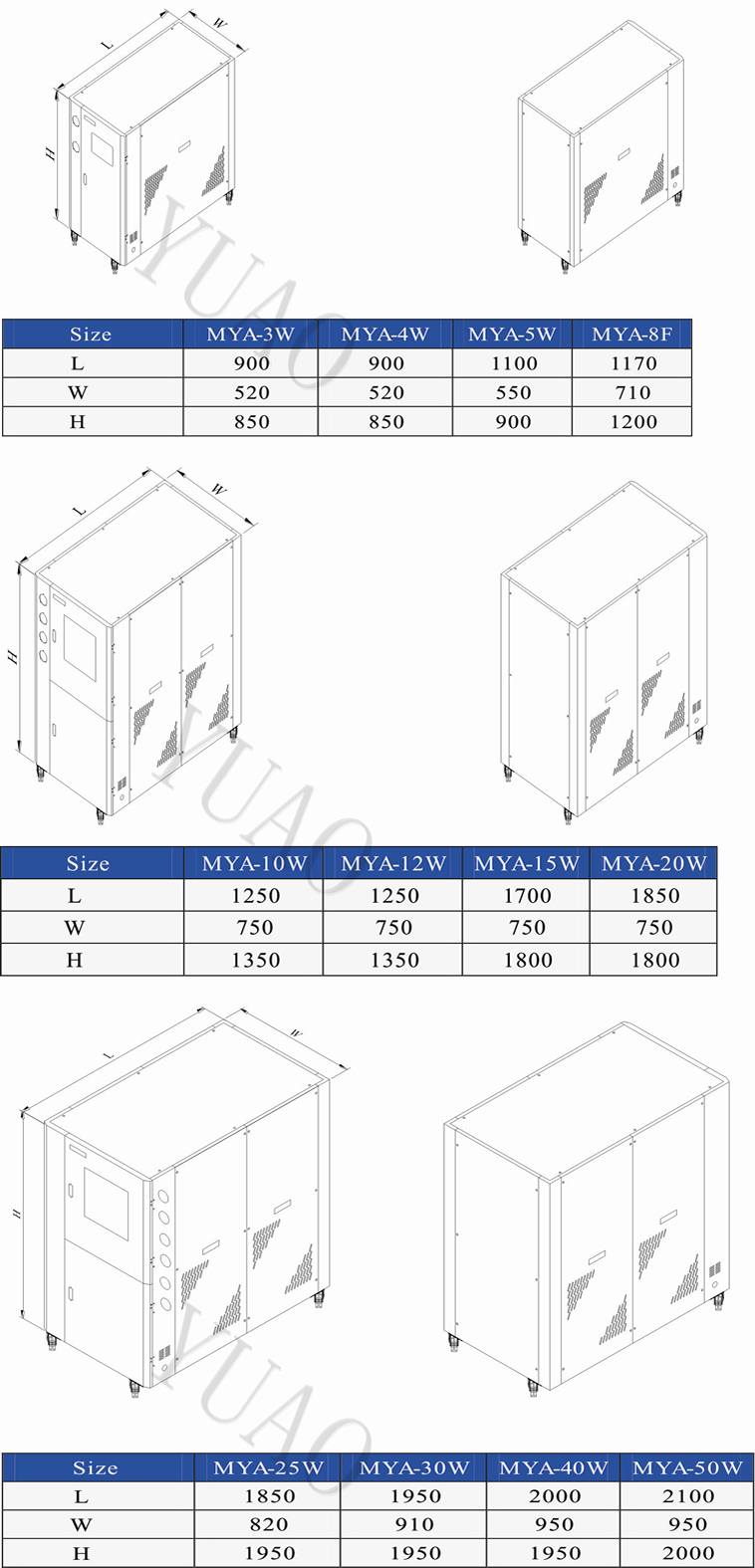 L
W
H

YUAO

| Size | MYA-3W | MYA-4W | MYA-5W | MYA-8F |
|---|---|---|---|---|
| L | 900 | 900 | 1100 | 1170 |
| W | 520 | 520 | 550 | 710 |
| H | 850 | 850 | 900 | 1200 |

L
W
H

YUAO

| Size | MYA-10W | MYA-12W | MYA-15W | MYA-20W |
|---|---|---|---|---|
| L | 1250 | 1250 | 1700 | 1850 |
| W | 750 | 750 | 750 | 750 |
| H | 1350 | 1350 | 1800 | 1800 |

L
W
H

YUAO

| Size | MYA-25W | MYA-30W | MYA-40W | MYA-50W |
|---|---|---|---|---|
| L | 1850 | 1950 | 2000 | 2100 |
| W | 820 | 910 | 950 | 950 |
| H | 1950 | 1950 | 1950 | 2000 |