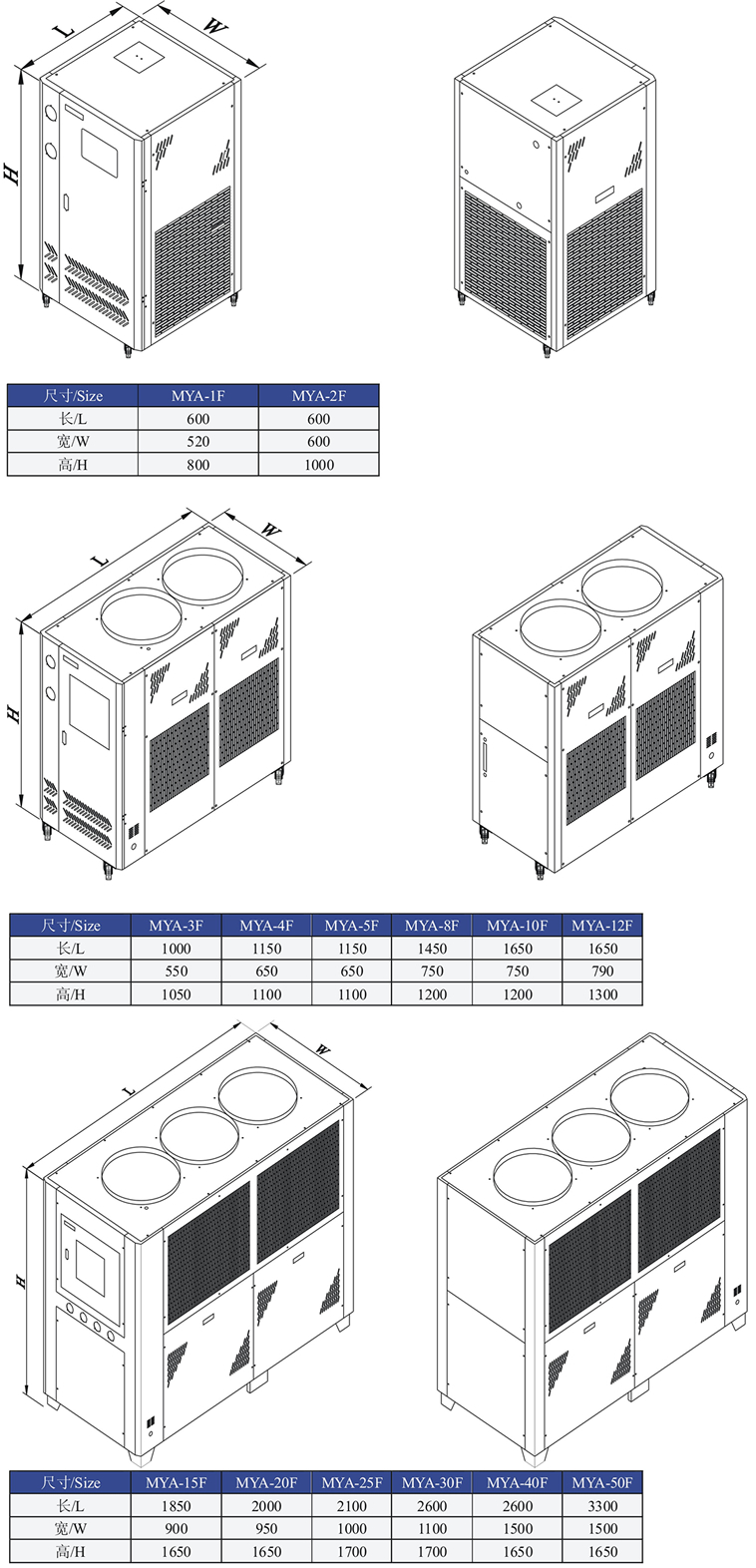 L
W
H

| 尺寸/Size | MYA-1F | MYA-2F |
|---|---|---|
| 长/L | 600 | 600 |
| 宽/W | 520 | 600 |
| 高/H | 800 | 1000 |

L
W
H

| 尺寸/Size | MYA-3F | MYA-4F | MYA-5F | MYA-8F | MYA-10F | MYA-12F |
|---|---|---|---|---|---|---|
| 长/L | 1000 | 1150 | 1150 | 1450 | 1650 | 1650 |
| 宽/W | 550 | 650 | 650 | 750 | 750 | 790 |
| 高/H | 1050 | 1100 | 1100 | 1200 | 1200 | 1300 |

L
W
H

| 尺寸/Size | MYA-15F | MYA-20F | MYA-25F | MYA-30F | MYA-40F | MYA-50F |
|---|---|---|---|---|---|---|
| 长/L | 1850 | 2000 | 2100 | 2600 | 2600 | 3300 |
| 宽/W | 900 | 950 | 1000 | 1100 | 1500 | 1500 |
| 高/H | 1650 | 1650 | 1700 | 1700 | 1650 | 1650 |