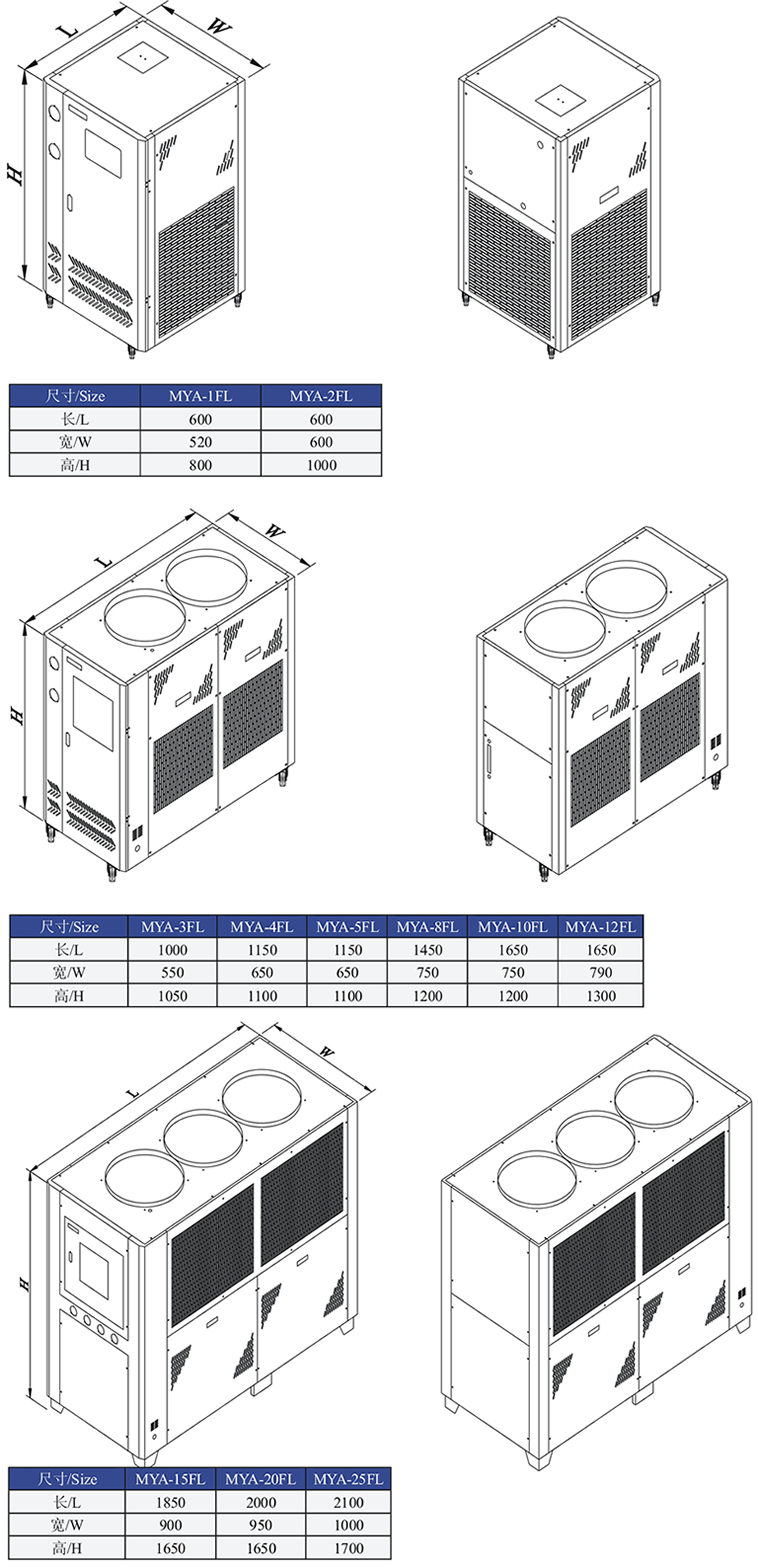 L
W
H

| 尺寸/Size | MYA-1FL | MYA-2FL |
|---|---|---|
| 长/L | 600 | 600 |
| 宽/W | 520 | 600 |
| 高/H | 800 | 1000 |

L
W
H

| 尺寸/Size | MYA-3FL | MYA-4FL | MYA-5FL | MYA-8FL | MYA-10FL | MYA-12FL |
|---|---|---|---|---|---|---|
| 长/L | 1000 | 1150 | 1150 | 1450 | 1650 | 1650 |
| 宽/W | 550 | 650 | 650 | 750 | 750 | 790 |
| 高/H | 1050 | 1100 | 1100 | 1200 | 1200 | 1300 |

L
W
H

| 尺寸/Size | MYA-15FL | MYA-20FL | MYA-25FL |
|---|---|---|---|
| 长/L | 1850 | 2000 | 2100 |
| 宽/W | 900 | 950 | 1000 |
| 高/H | 1650 | 1650 | 1700 |